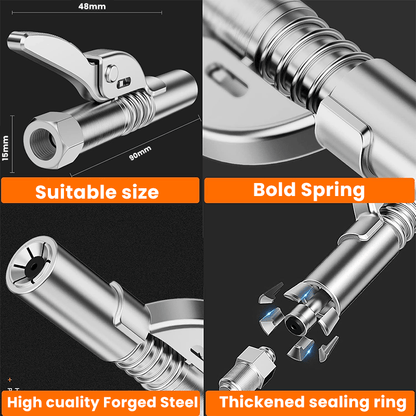 48mm

15mm

90mm

Suitable size

Bold Spring

High cuality Forged Steel

Thickened sealing ring