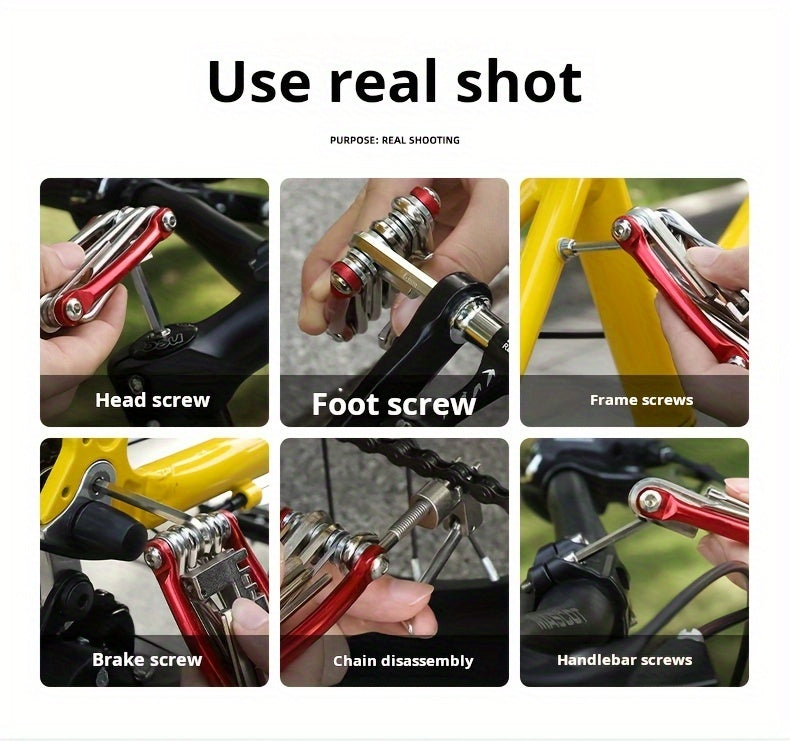 Use real shot

PURPOSE: REAL SHOOTING

Head screw

Foot screw

Frame screws

Brake screw

Chain disassembly

Handlebar screws