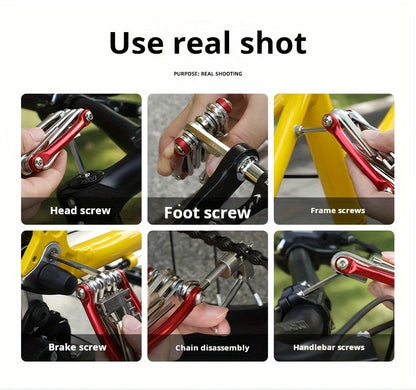 Use real shot

PURPOSE: REAL SHOOTING

Head screw

Foot screw

Frame screws

Brake screw

Chain disassembly

Handlebar screws