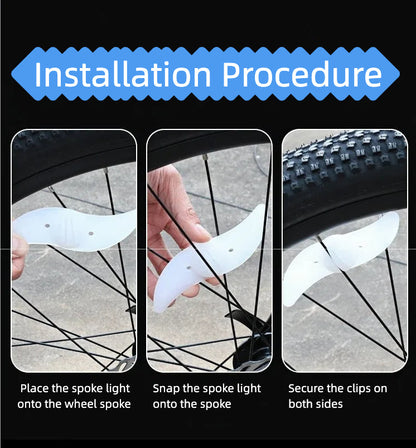 Installation Procedure

Place the spoke light onto the wheel spoke

Snap the spoke light onto the spoke

Secure the clips on both sides